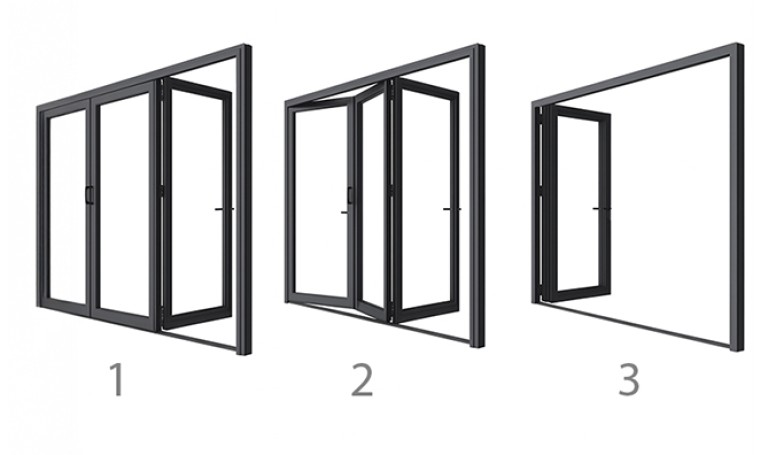 1

2

3